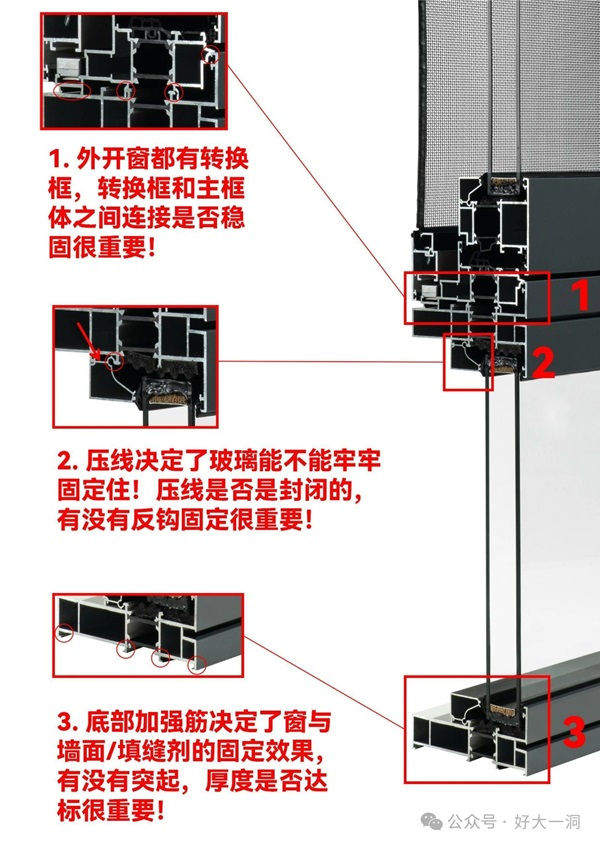 1. 外开窗都有转换框，转换框和主框体之间连接是否稳固很重要！

1

2

2. 压线决定了玻璃能不能牢牢固定住！压线是否是封闭的，有没有反钩固定很重要！

3. 底部加强筋决定了窗与墙面/填缝剂的固定效果，有没有突起，厚度是否达标很重要！

3

公众号 · 好大一洞